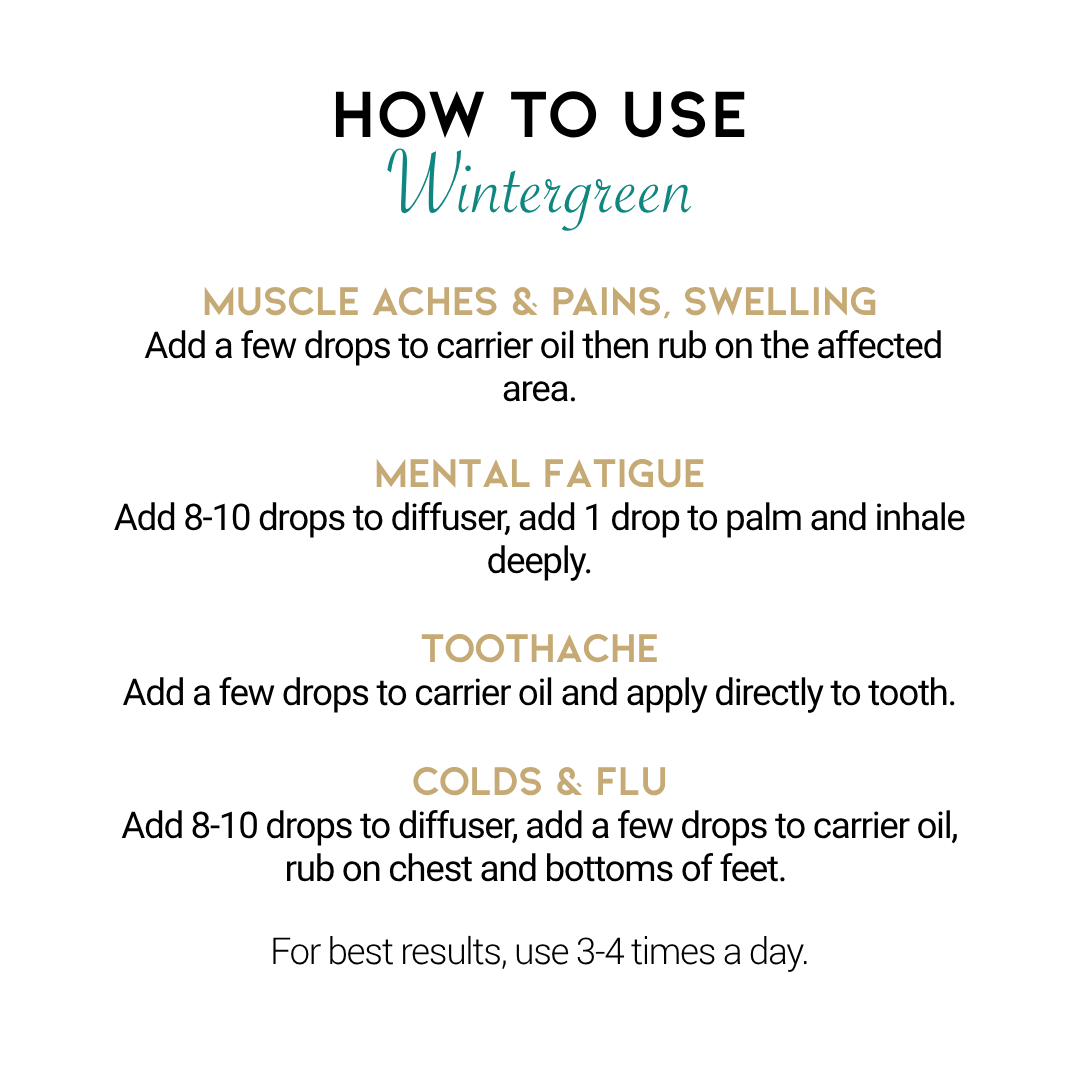 HOW TO USE
Wintergreen

MUSCLE ACHES & PAINS, SWELLING
Add a few drops to carrier oil then rub on the affected area.

MENTAL FATIGUE
Add 8-10 drops to diffuser, add 1 drop to palm and inhale deeply.

TOOTHACHE
Add a few drops to carrier oil and apply directly to tooth.

COLDS & FLU
Add 8-10 drops to diffuser, add a few drops to carrier oil, rub on chest and bottoms of feet.

For best results, use 3-4 times a day.