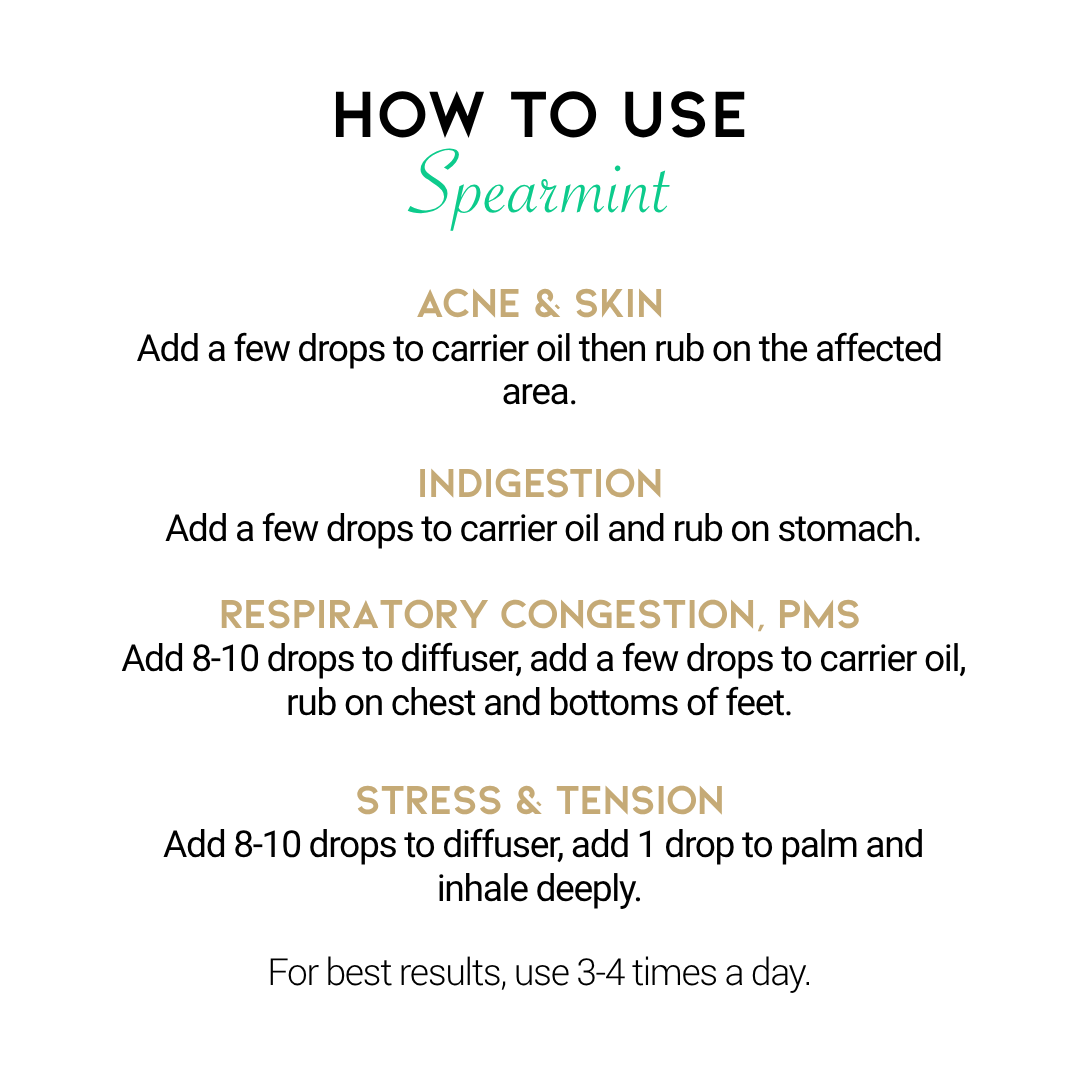 HOW TO USE
Spearmint

ACNE & SKIN
Add a few drops to carrier oil then rub on the affected area.

INDIGESTION
Add a few drops to carrier oil and rub on stomach.

RESPIRATORY CONGESTION, PMS
Add 8-10 drops to diffuser, add a few drops to carrier oil, rub on chest and bottoms of feet.

STRESS & TENSION
Add 8-10 drops to diffuser, add 1 drop to palm and inhale deeply.

For best results, use 3-4 times a day.