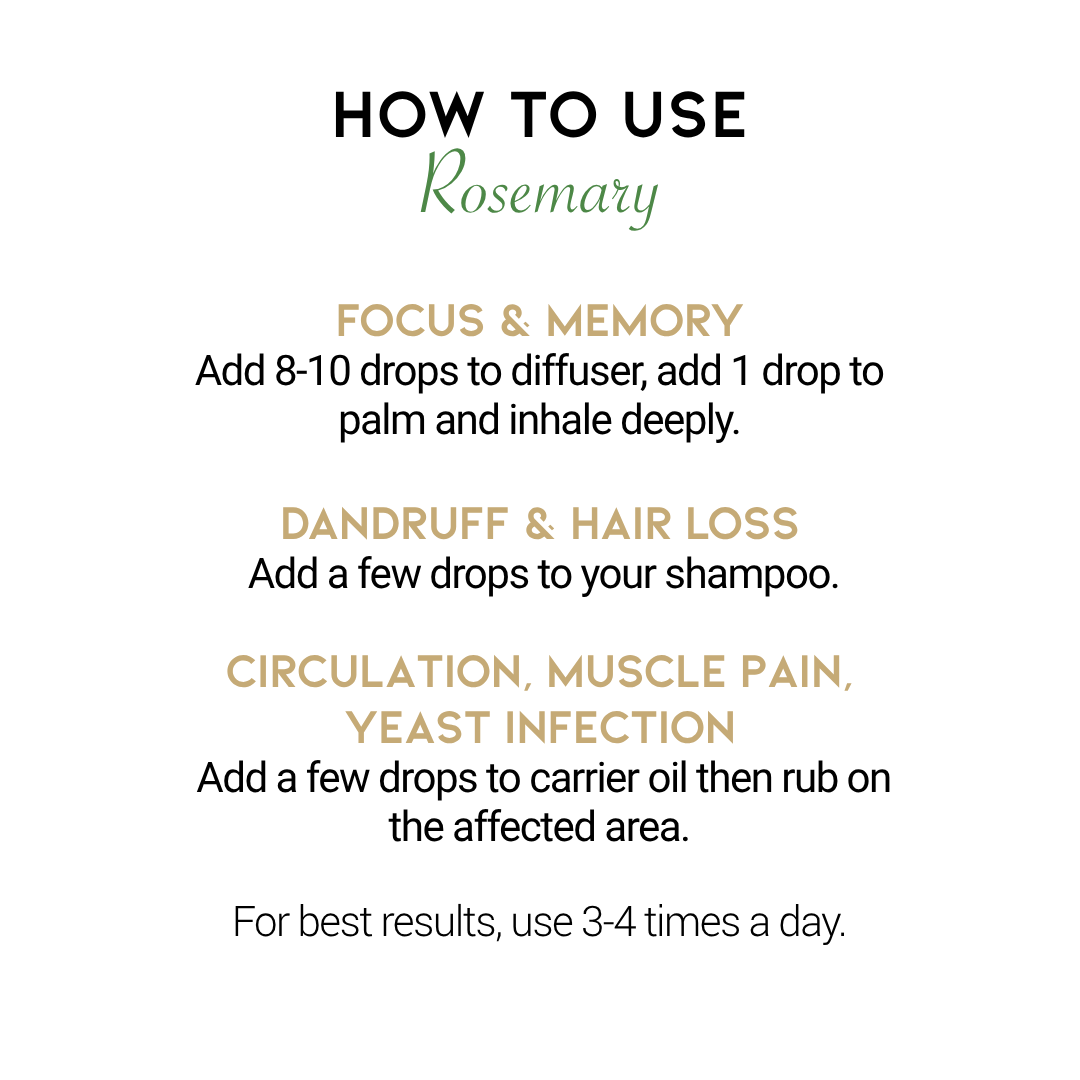 HOW TO USE
Rosemary

FOCUS & MEMORY
Add 8-10 drops to diffuser, add 1 drop to palm and inhale deeply.

DANDRUFF & HAIR LOSS
Add a few drops to your shampoo.

CIRCULATION, MUSCLE PAIN, YEAST INFECTION
Add a few drops to carrier oil then rub on the affected area.

For best results, use 3-4 times a day.