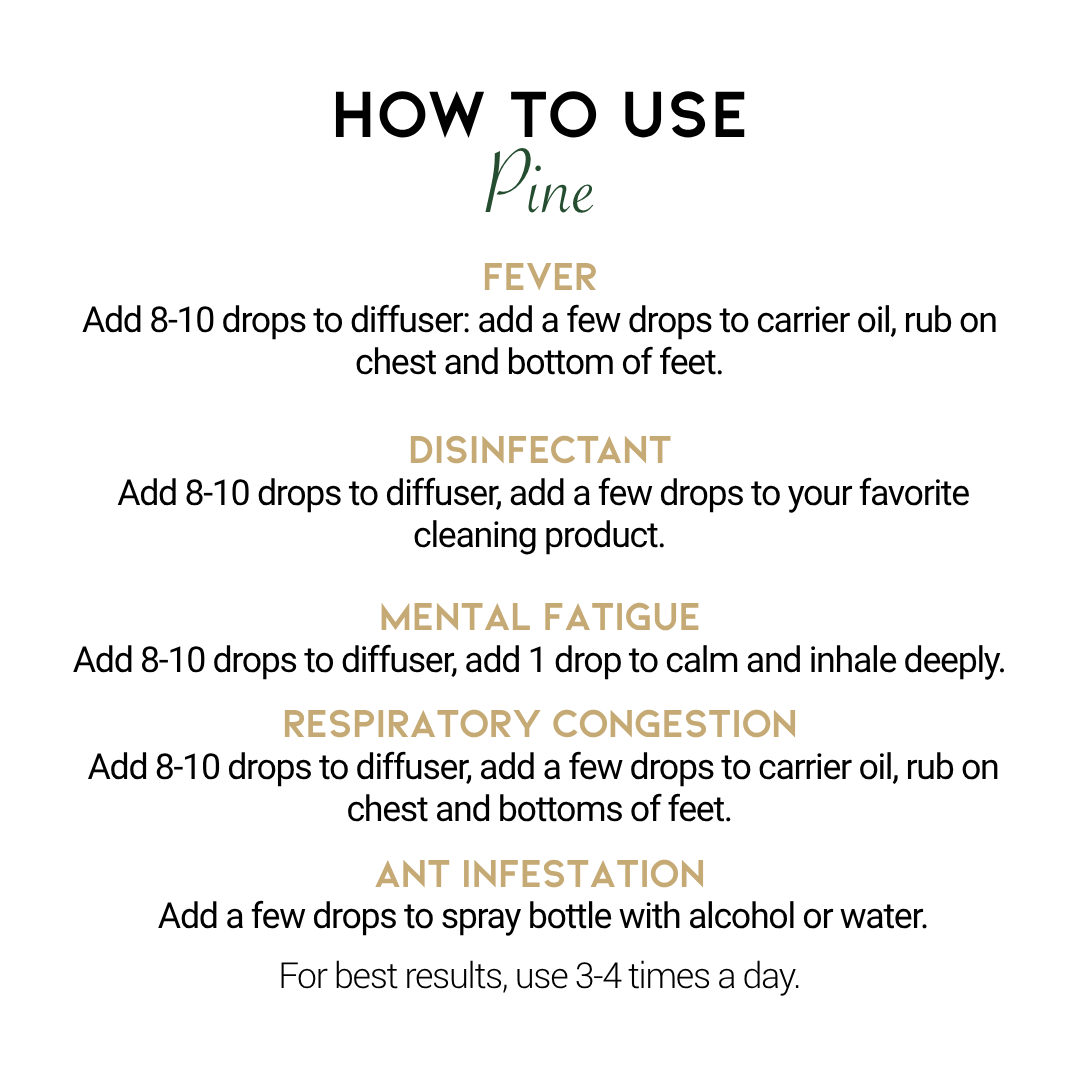 HOW TO USE
Pine

FEVER
Add 8-10 drops to diffuser: add a few drops to carrier oil, rub on chest and bottom of feet.

DISINFECTANT
Add 8-10 drops to diffuser, add a few drops to your favorite cleaning product.

MENTAL FATIGUE
Add 8-10 drops to diffuser, add 1 drop to calm and inhale deeply.

RESPIRATORY CONGESTION
Add 8-10 drops to diffuser, add a few drops to carrier oil, rub on chest and bottoms of feet.

ANT INFESTATION
Add a few drops to spray bottle with alcohol or water.

For best results, use 3-4 times a day.