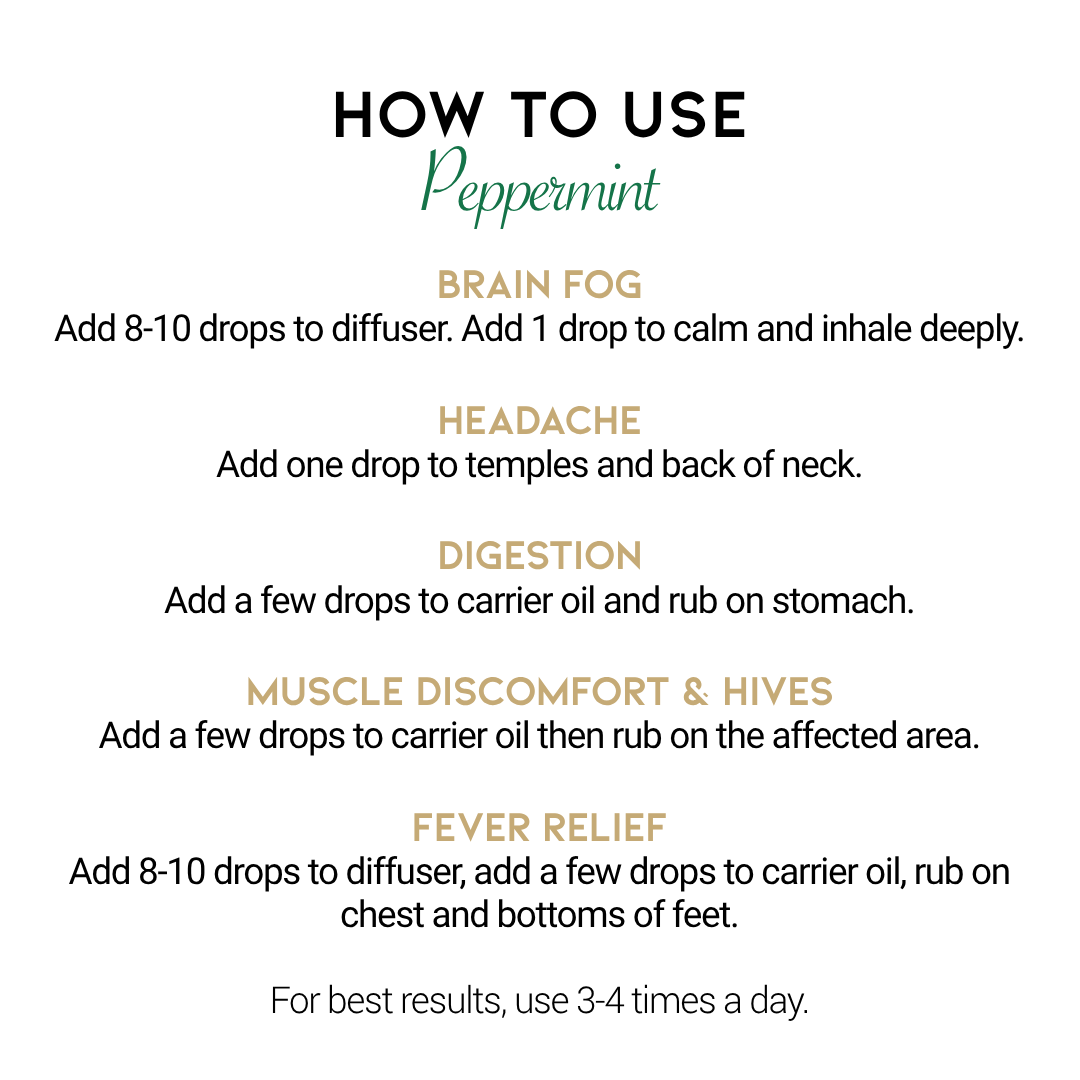 HOW TO USE
Peppermint

BRAIN FOG
Add 8-10 drops to diffuser. Add 1 drop to calm and inhale deeply.

HEADACHE
Add one drop to temples and back of neck.

DIGESTION
Add a few drops to carrier oil and rub on stomach.

MUSCLE DISCOMFORT & HIVES
Add a few drops to carrier oil then rub on the affected area.

FEVER RELIEF
Add 8-10 drops to diffuser, add a few drops to carrier oil, rub on chest and bottoms of feet.

For best results, use 3-4 times a day.