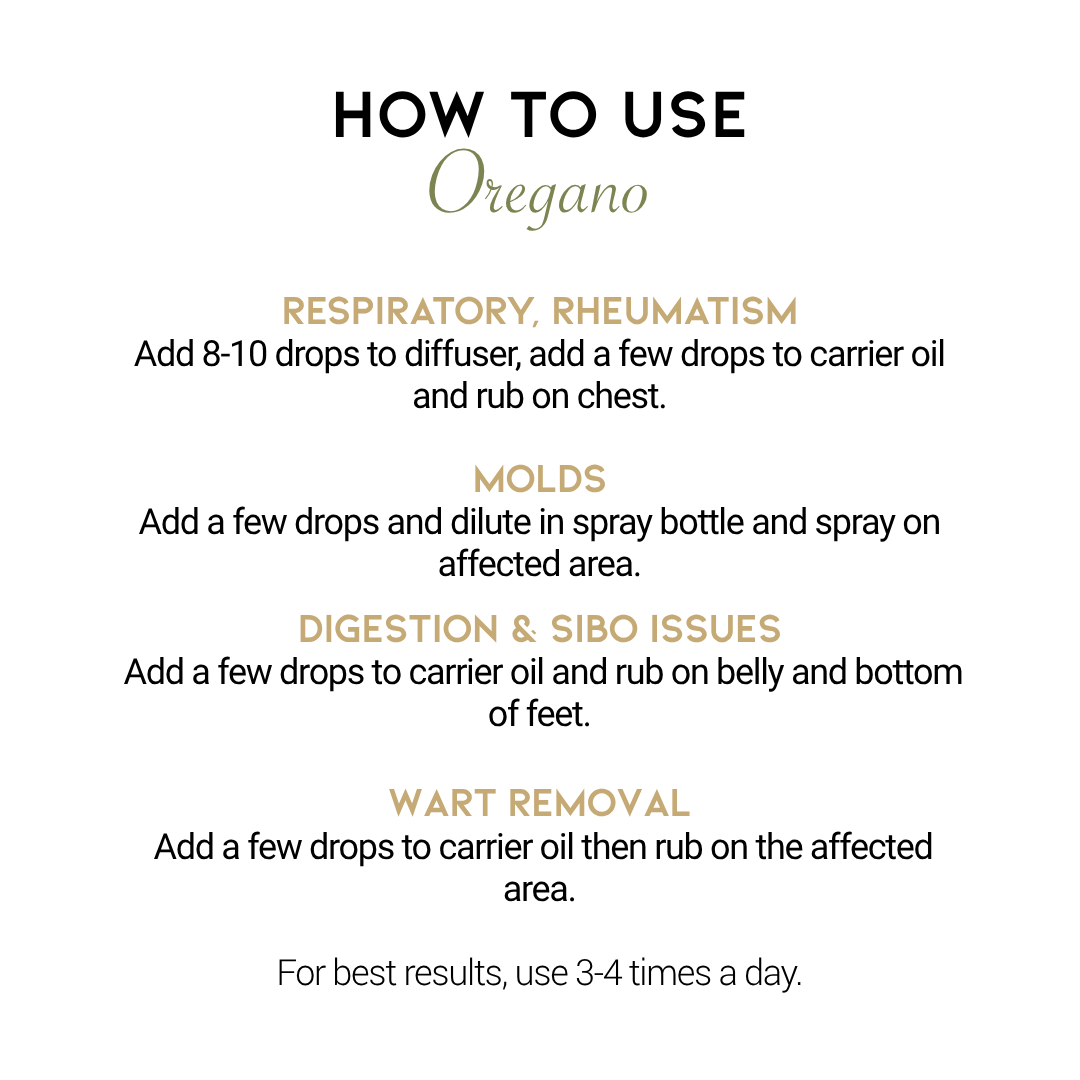 HOW TO USE
Oregano

RESPIRATORY, RHEUMATISM
Add 8-10 drops to diffuser, add a few drops to carrier oil and rub on chest.

MOLDS
Add a few drops and dilute in spray bottle and spray on affected area.

DIGESTION & SIBO ISSUES
Add a few drops to carrier oil and rub on belly and bottom of feet.

WART REMOVAL
Add a few drops to carrier oil then rub on the affected area.

For best results, use 3-4 times a day.