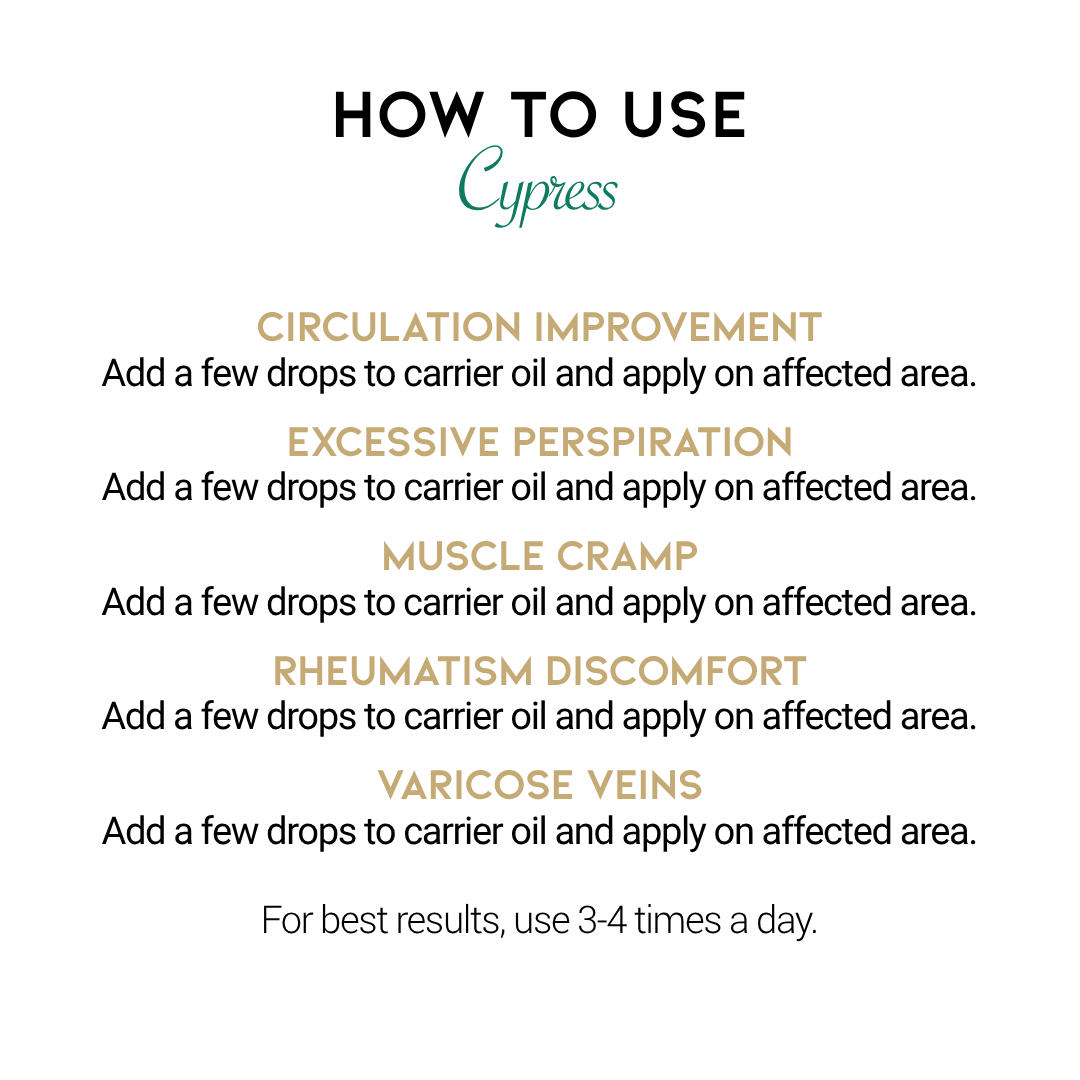 HOW TO USE
Cypress

CIRCULATION IMPROVEMENT
Add a few drops to carrier oil and apply on affected area.

EXCESSIVE PERSPIRATION
Add a few drops to carrier oil and apply on affected area.

MUSCLE CRAMP
Add a few drops to carrier oil and apply on affected area.

RHEUMATISM DISCOMFORT
Add a few drops to carrier oil and apply on affected area.

VARICOSE VEINS
Add a few drops to carrier oil and apply on affected area.

For best results, use 3-4 times a day.