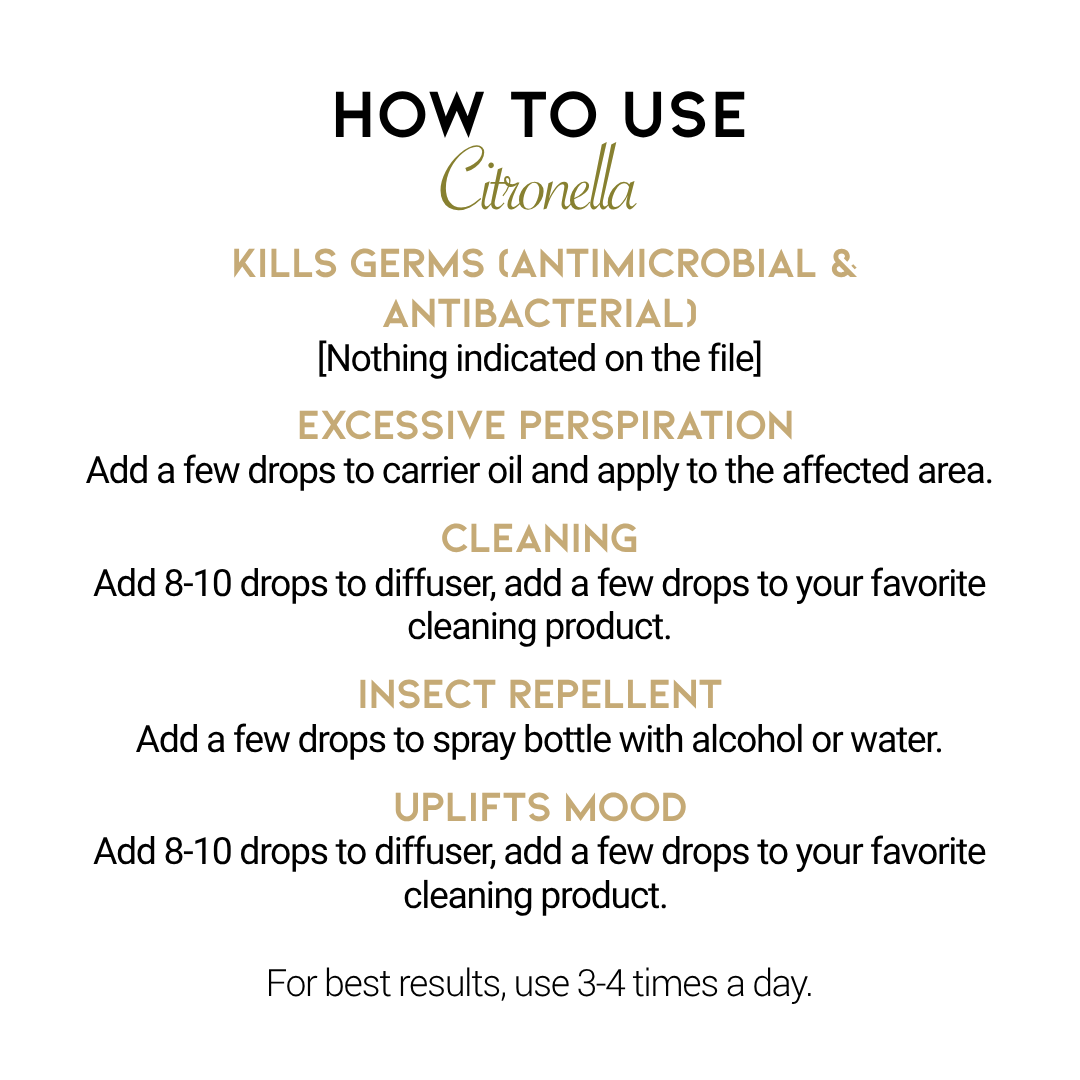 HOW TO USE
Citronella

KILLS GERMS (ANTIMICROBIAL & ANTIBACTERIAL)
[Nothing indicated on the file]

EXCESSIVE PERSPIRATION
Add a few drops to carrier oil and apply to the affected area.

CLEANING
Add 8-10 drops to diffuser, add a few drops to your favorite cleaning product.

INSECT REPELLENT
Add a few drops to spray bottle with alcohol or water.

UPLIFTS MOOD
Add 8-10 drops to diffuser, add a few drops to your favorite cleaning product.

For best results, use 3-4 times a day.