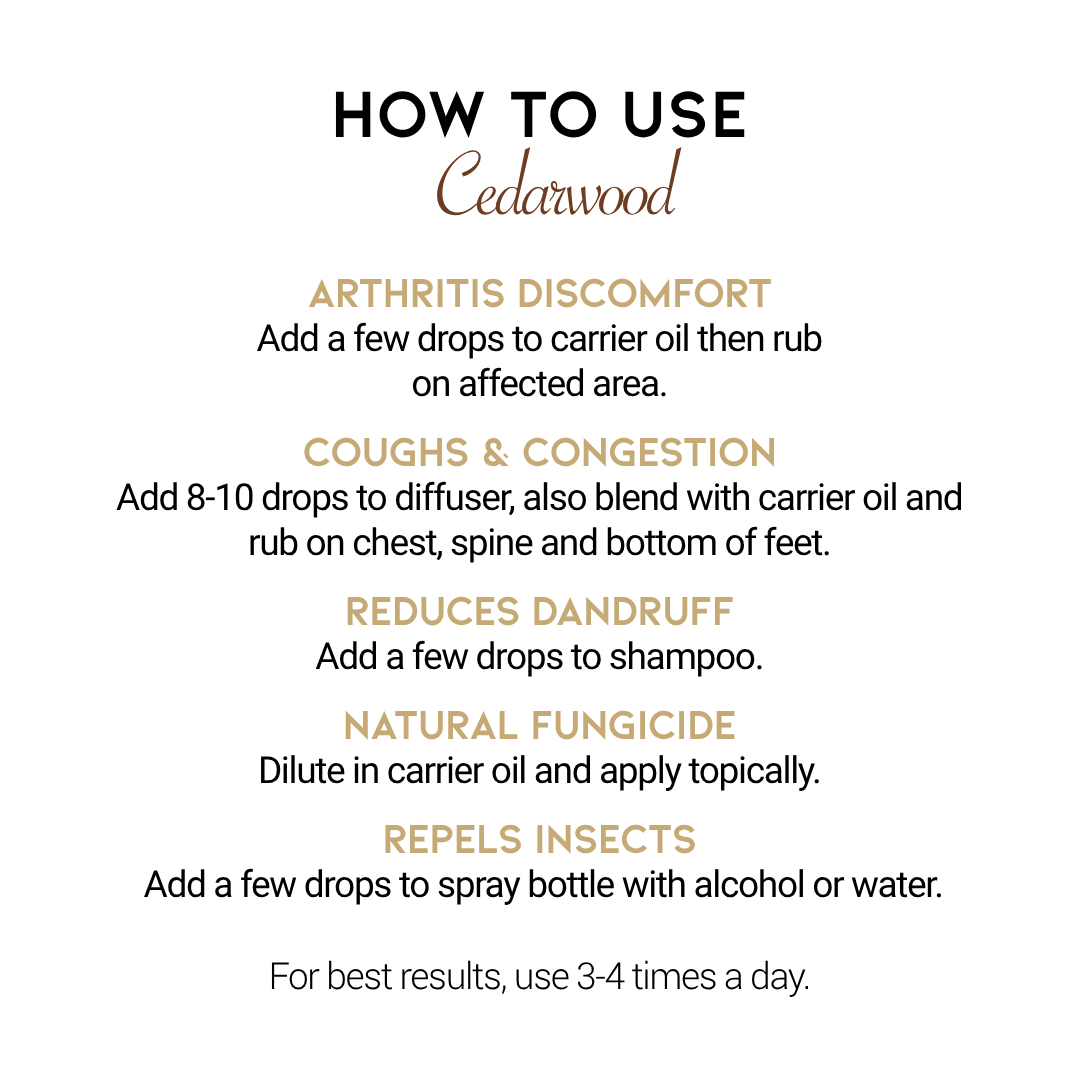 HOW TO USE
Cedarwood

ARTHRITIS DISCOMFORT
Add a few drops to carrier oil then rub on affected area.

COUGHS & CONGESTION
Add 8-10 drops to diffuser, also blend with carrier oil and rub on chest, spine and bottom of feet.

REDUCES DANDRUFF
Add a few drops to shampoo.

NATURAL FUNGICIDE
Dilute in carrier oil and apply topically.

REPELS INSECTS
Add a few drops to spray bottle with alcohol or water.

For best results, use 3-4 times a day.