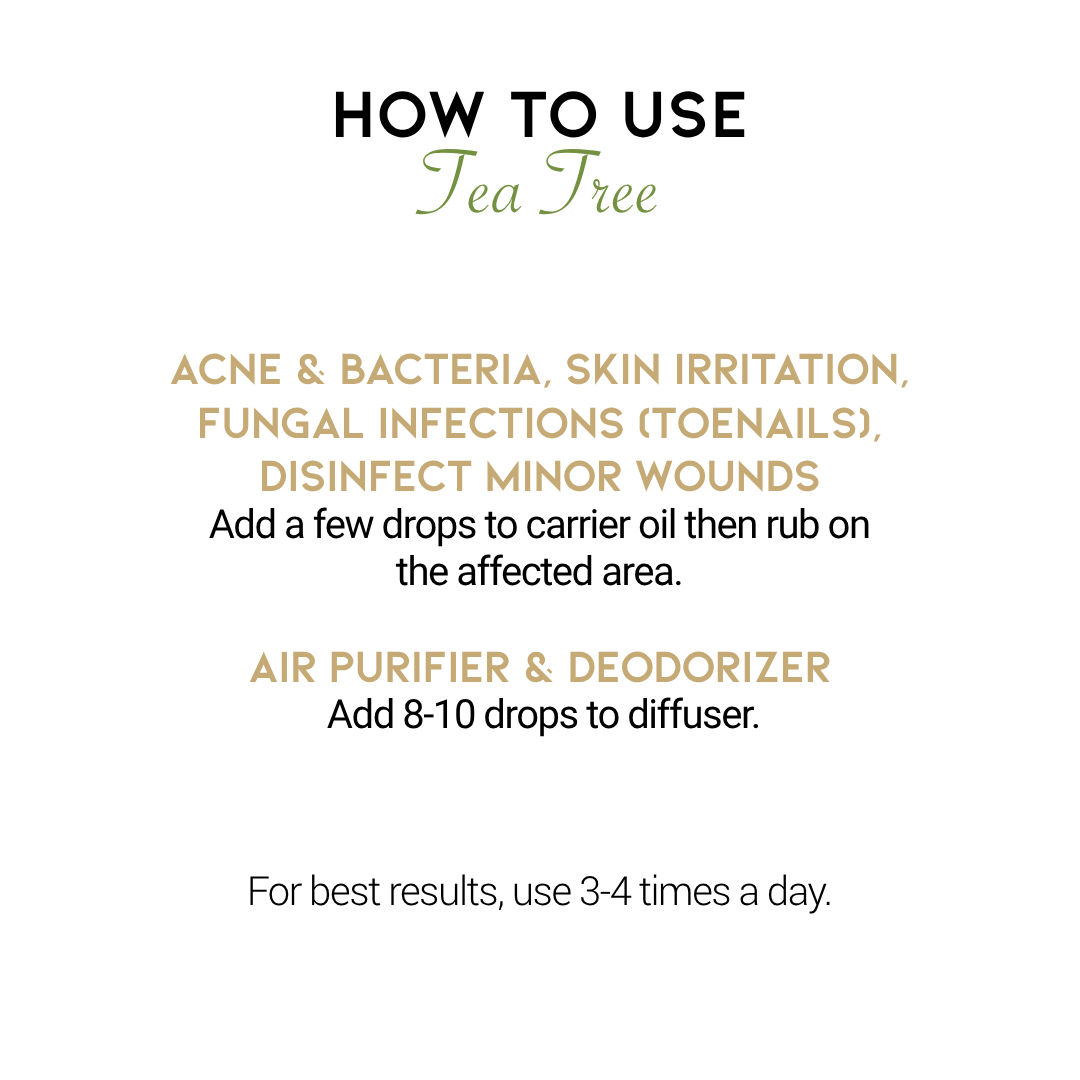 HOW TO USE
Tea Tree

ACNE & BACTERIA, SKIN IRRITATION, FUNGAL INFECTIONS (TOENAILS), DISINFECT MINOR WOUNDS
Add a few drops to carrier oil then rub on the affected area.

AIR PURIFIER & DEODORIZER
Add 8-10 drops to diffuser.

For best results, use 3-4 times a day.