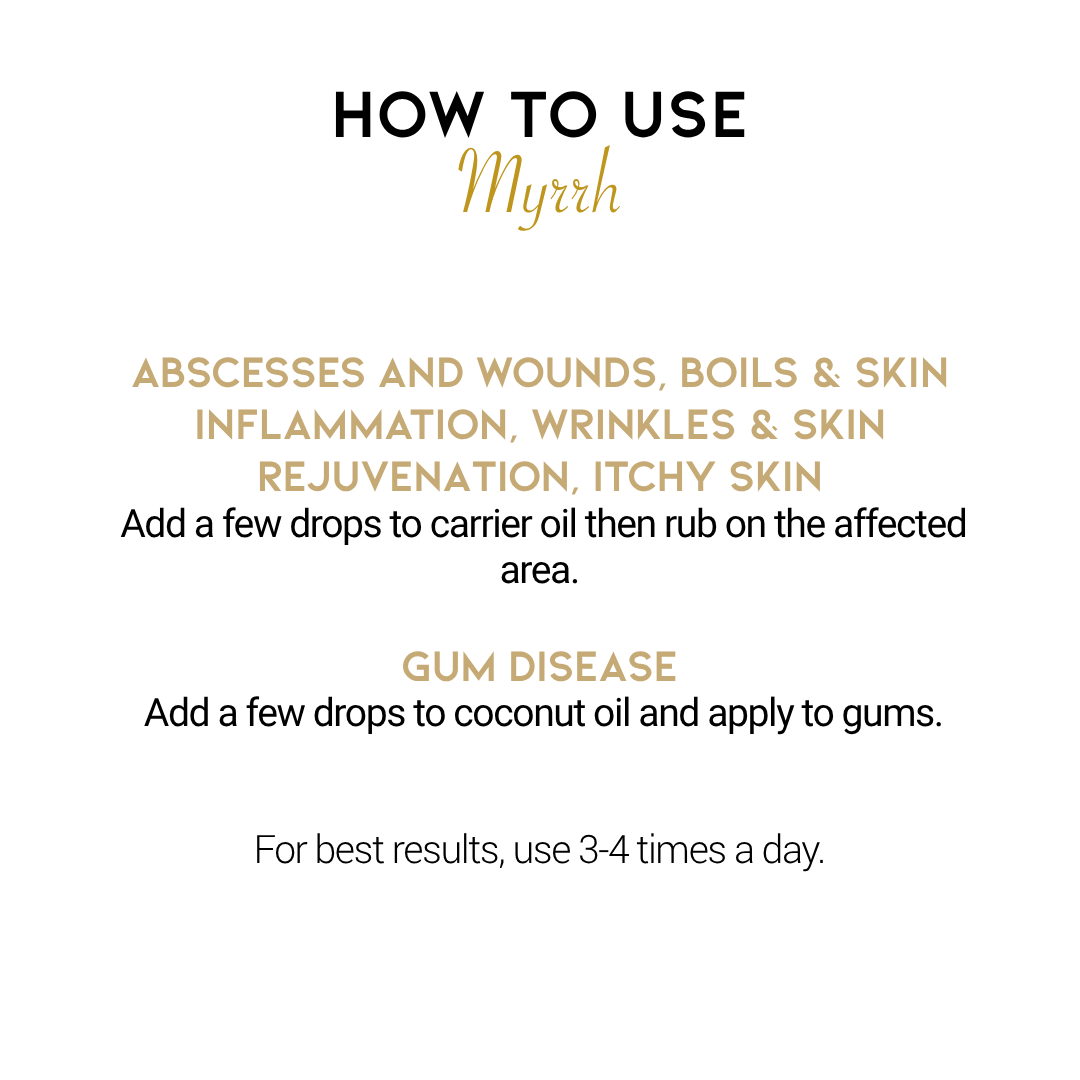 HOW TO USE
Myrrh

ABSCESSES AND WOUNDS, BOILS & SKIN INFLAMMATION, WRINKLES & SKIN REJUVENATION, ITCHY SKIN
Add a few drops to carrier oil then rub on the affected area.

GUM DISEASE
Add a few drops to coconut oil and apply to gums.

For best results, use 3-4 times a day.