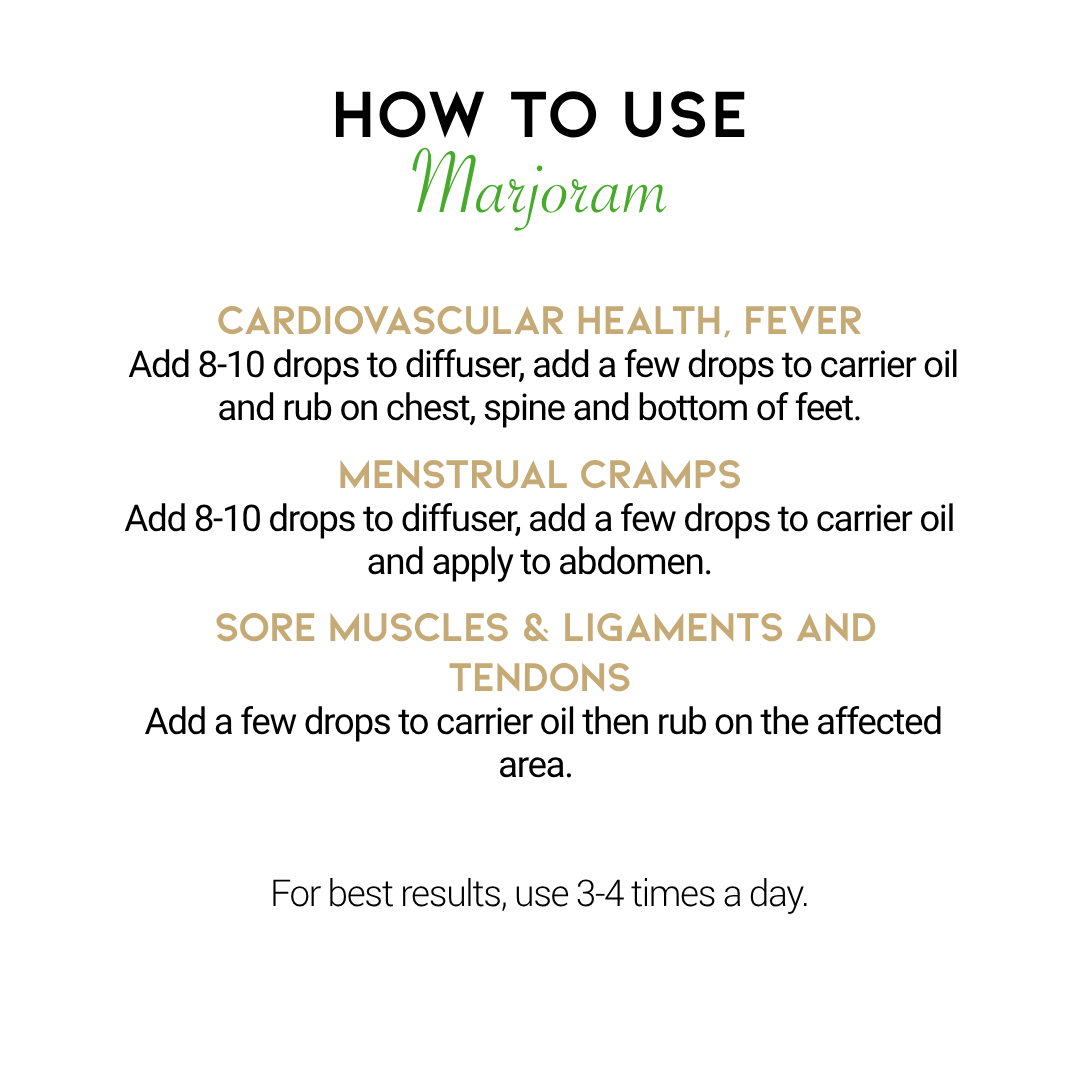 HOW TO USE
Marjoram

CARDIOVASCULAR HEALTH, FEVER
Add 8-10 drops to diffuser, add a few drops to carrier oil and rub on chest, spine and bottom of feet.

MENSTRUAL CRAMPS
Add 8-10 drops to diffuser, add a few drops to carrier oil and apply to abdomen.

SORE MUSCLES & LIGAMENTS AND TENDONS
Add a few drops to carrier oil then rub on the affected area.

For best results, use 3-4 times a day.