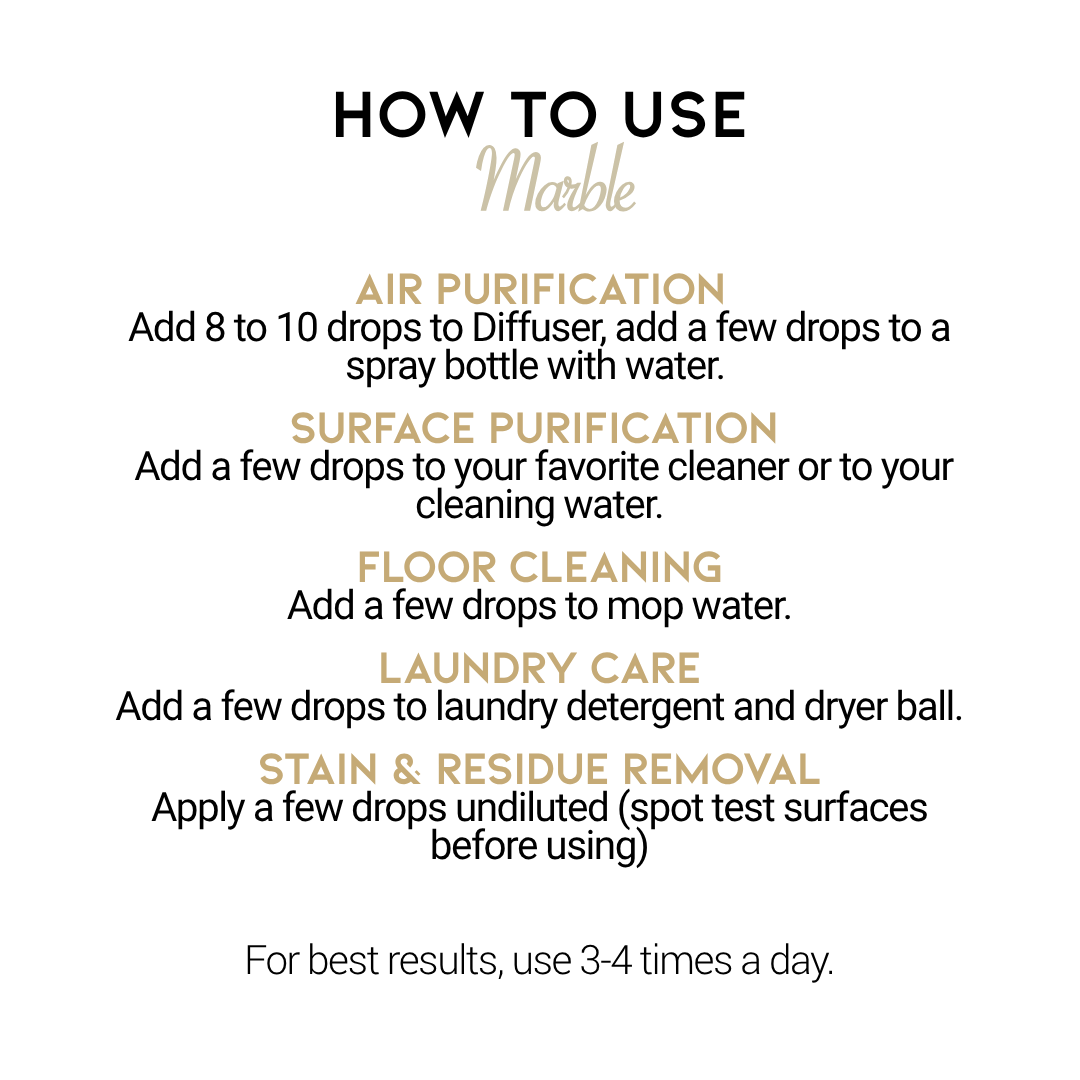 HOW TO USE
Marble

AIR PURIFICATION
Add 8 to 10 drops to Diffuser, add a few drops to a spray bottle with water.

SURFACE PURIFICATION
Add a few drops to your favorite cleaner or to your cleaning water.

FLOOR CLEANING
Add a few drops to mop water.

LAUNDRY CARE
Add a few drops to laundry detergent and dryer ball.

STAIN & RESIDUE REMOVAL
Apply a few drops undiluted (spot test surfaces before using)

For best results, use 3-4 times a day.