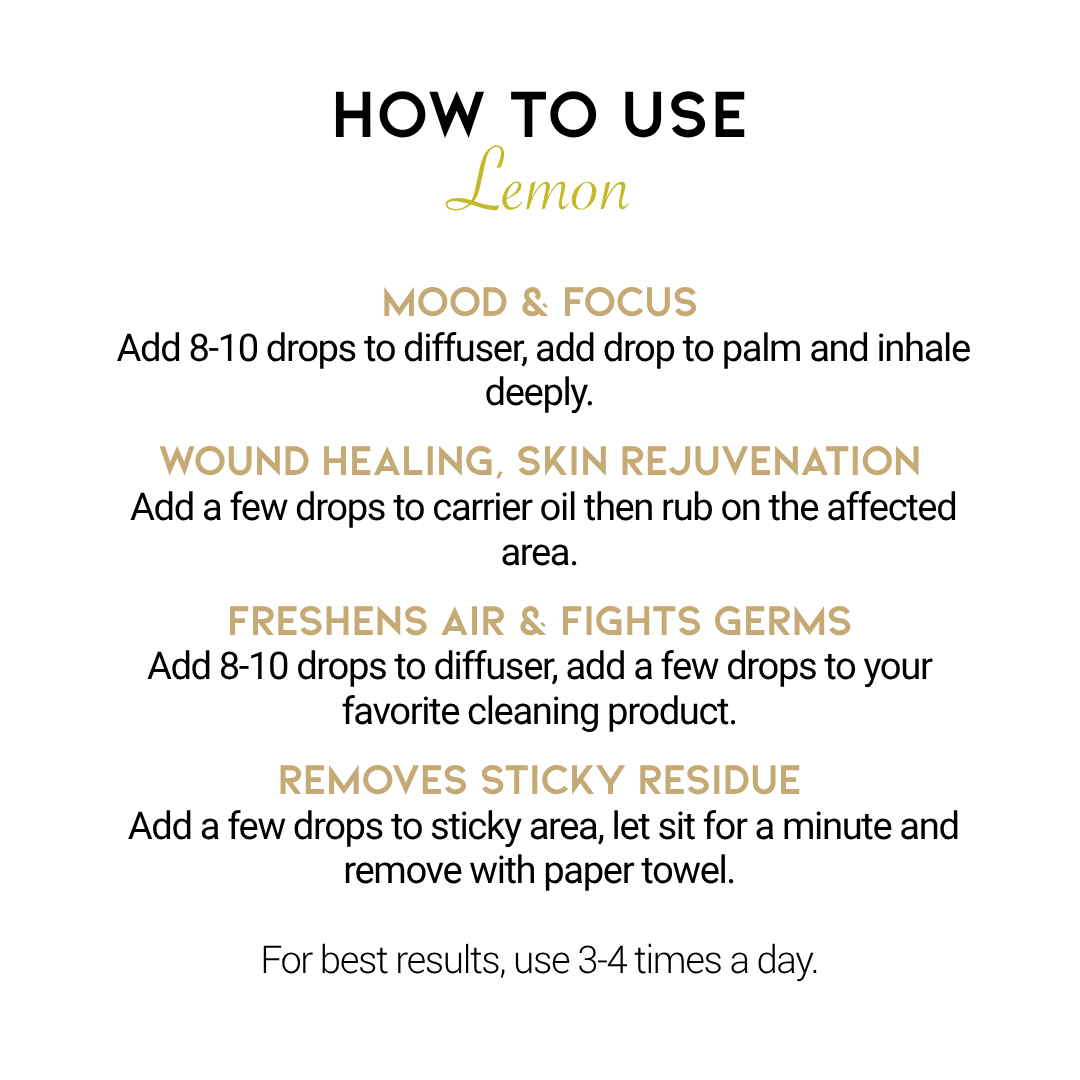 HOW TO USE
Lemon

MOOD & FOCUS
Add 8-10 drops to diffuser, add drop to palm and inhale deeply.

WOUND HEALING, SKIN REJUVENATION
Add a few drops to carrier oil then rub on the affected area.

FRESHENS AIR & FIGHTS GERMS
Add 8-10 drops to diffuser, add a few drops to your favorite cleaning product.

REMOVES STICKY RESIDUE
Add a few drops to sticky area, let sit for a minute and remove with paper towel.

For best results, use 3-4 times a day.