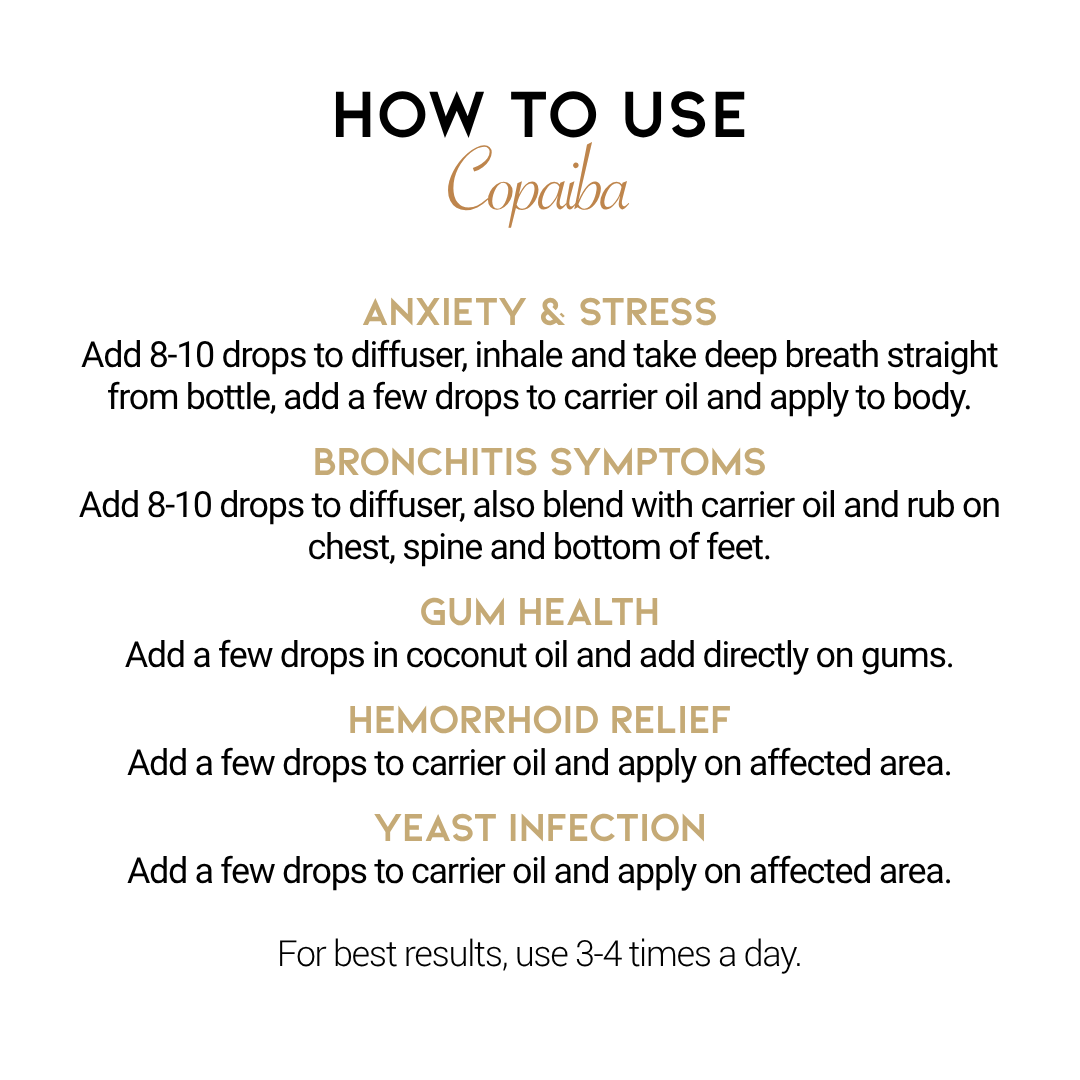 HOW TO USE
Copaiba

ANXIETY & STRESS
Add 8-10 drops to diffuser, inhale and take deep breath straight from bottle, add a few drops to carrier oil and apply to body.

BRONCHITIS SYMPTOMS
Add 8-10 drops to diffuser, also blend with carrier oil and rub on chest, spine and bottom of feet.

GUM HEALTH
Add a few drops in coconut oil and add directly on gums.

HEMORRHOID RELIEF
Add a few drops to carrier oil and apply on affected area.

YEAST INFECTION
Add a few drops to carrier oil and apply on affected area.

For best results, use 3-4 times a day.