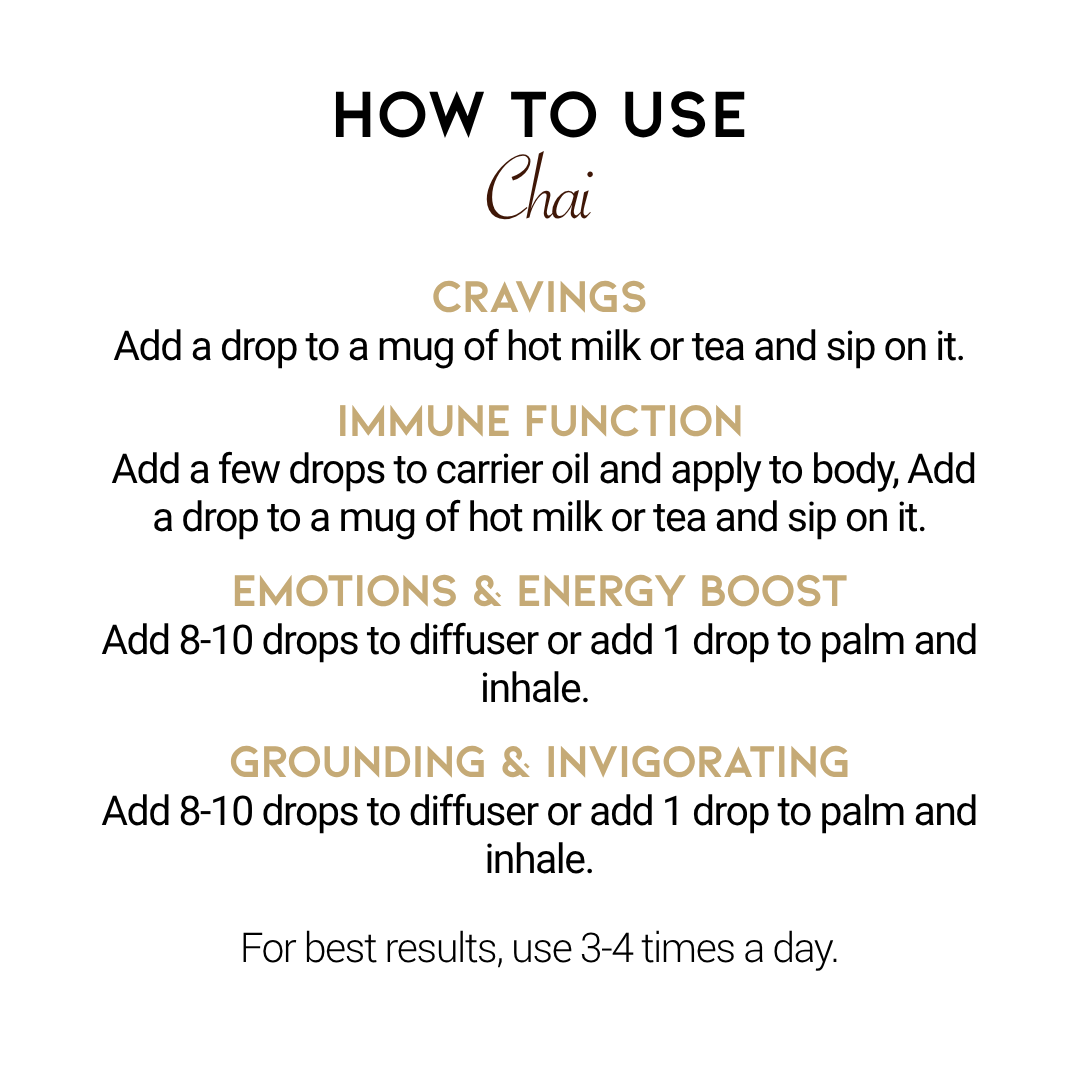 HOW TO USE
Chai

CRAVINGS
Add a drop to a mug of hot milk or tea and sip on it.

IMMUNE FUNCTION
Add a few drops to carrier oil and apply to body, Add a drop to a mug of hot milk or tea and sip on it.

EMOTIONS & ENERGY BOOST
Add 8-10 drops to diffuser or add 1 drop to palm and inhale.

GROUNDING & INVIGORATING
Add 8-10 drops to diffuser or add 1 drop to palm and inhale.

For best results, use 3-4 times a day.