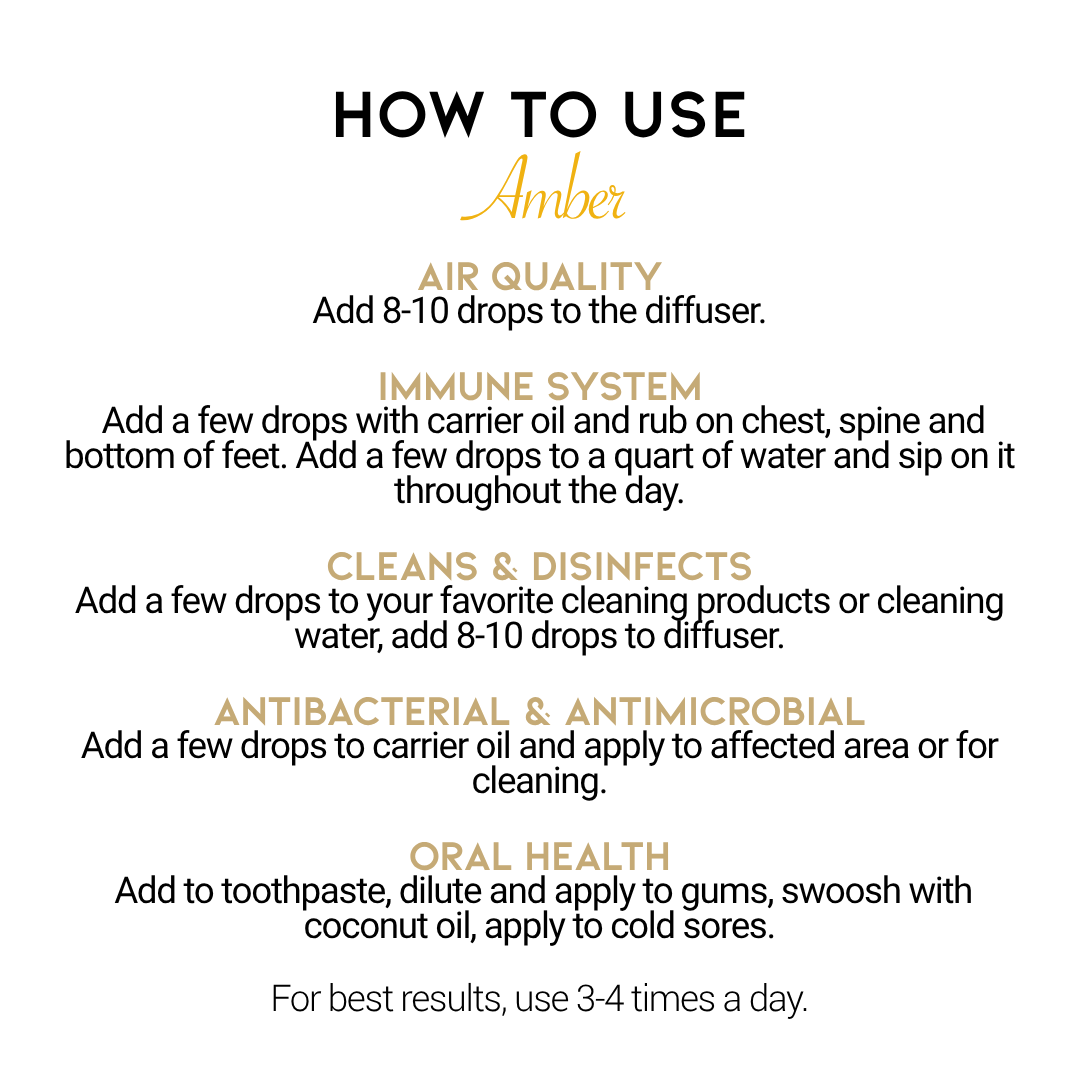 HOW TO USE
Amber

AIR QUALITY
Add 8-10 drops to the diffuser.

IMMUNE SYSTEM
Add a few drops with carrier oil and rub on chest, spine and bottom of feet. Add a few drops to a quart of water and sip on it throughout the day.

CLEANS & DISINFECTS
Add a few drops to your favorite cleaning products or cleaning water, add 8-10 drops to diffuser.

ANTIBACTERIAL & ANTIMICROBIAL
Add a few drops to carrier oil and apply to affected area or for cleaning.

ORAL HEALTH
Add to toothpaste, dilute and apply to gums, swoosh with coconut oil, apply to cold sores.

For best results, use 3-4 times a day.